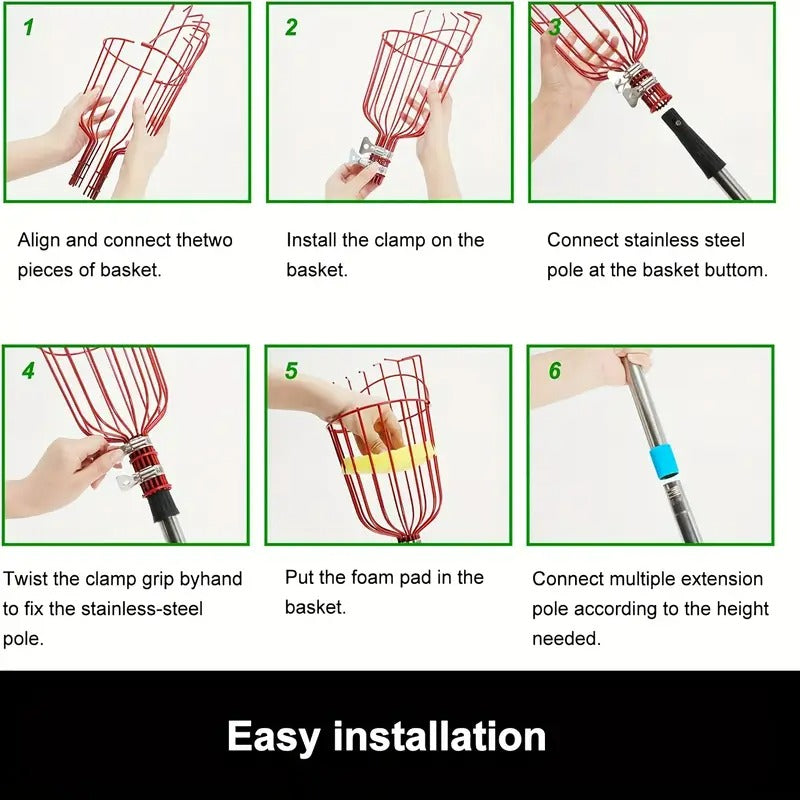 1

Align and connect thetwo pieces of basket.

2

Install the clamp on the basket.

3

Connect stainless steel pole at the basket buttom.

4

Twist the clamp grip byhand to fix the stainless-steel pole.

5

Put the foam pad in the basket.

6

Connect multiple extension pole according to the height needed.

Easy installation