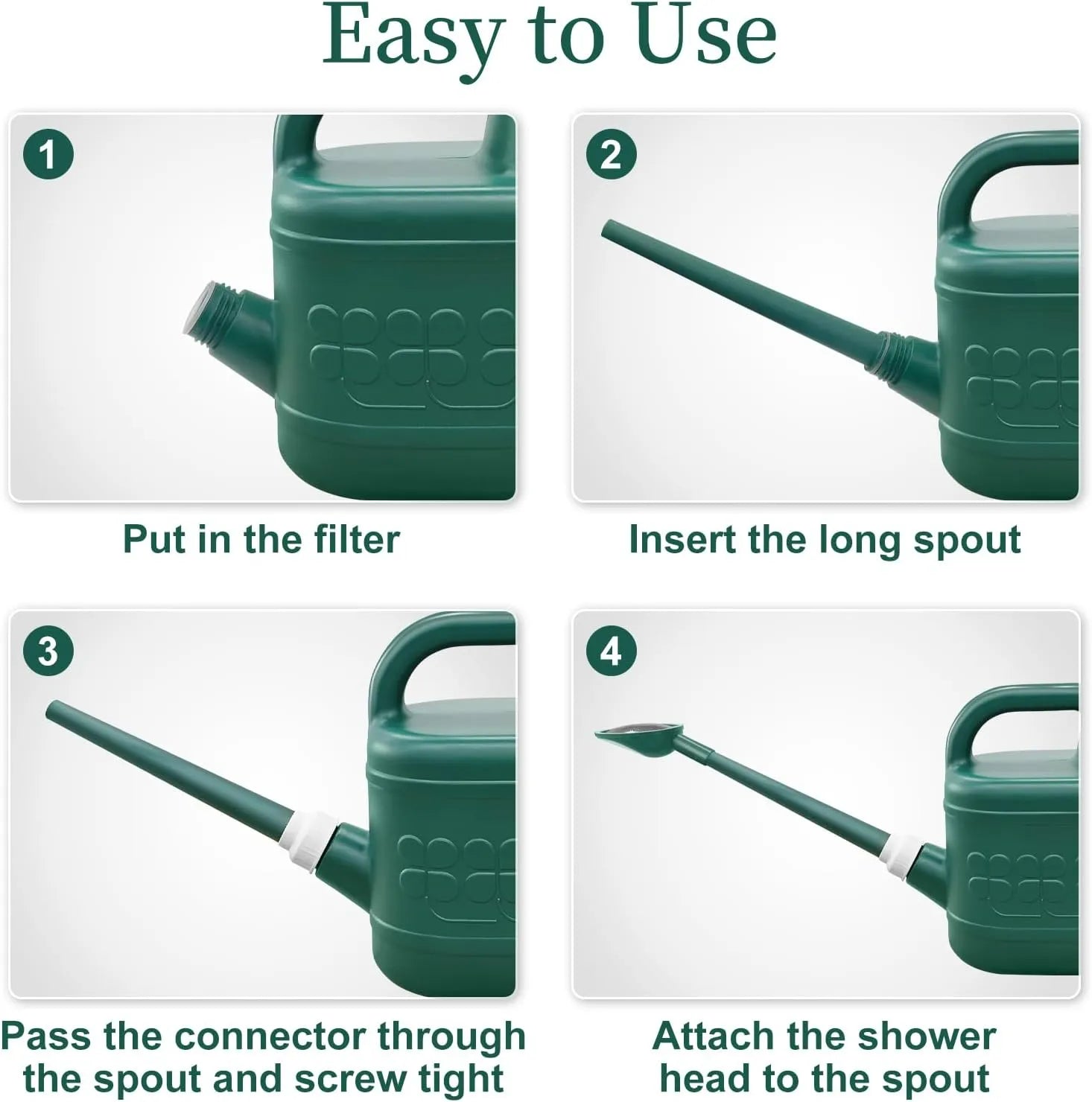 Easy to Use

1

Put in the filter

2

Insert the long spout

3

Pass the connector through the spout and screw tight

4

Attach the shower head to the spout