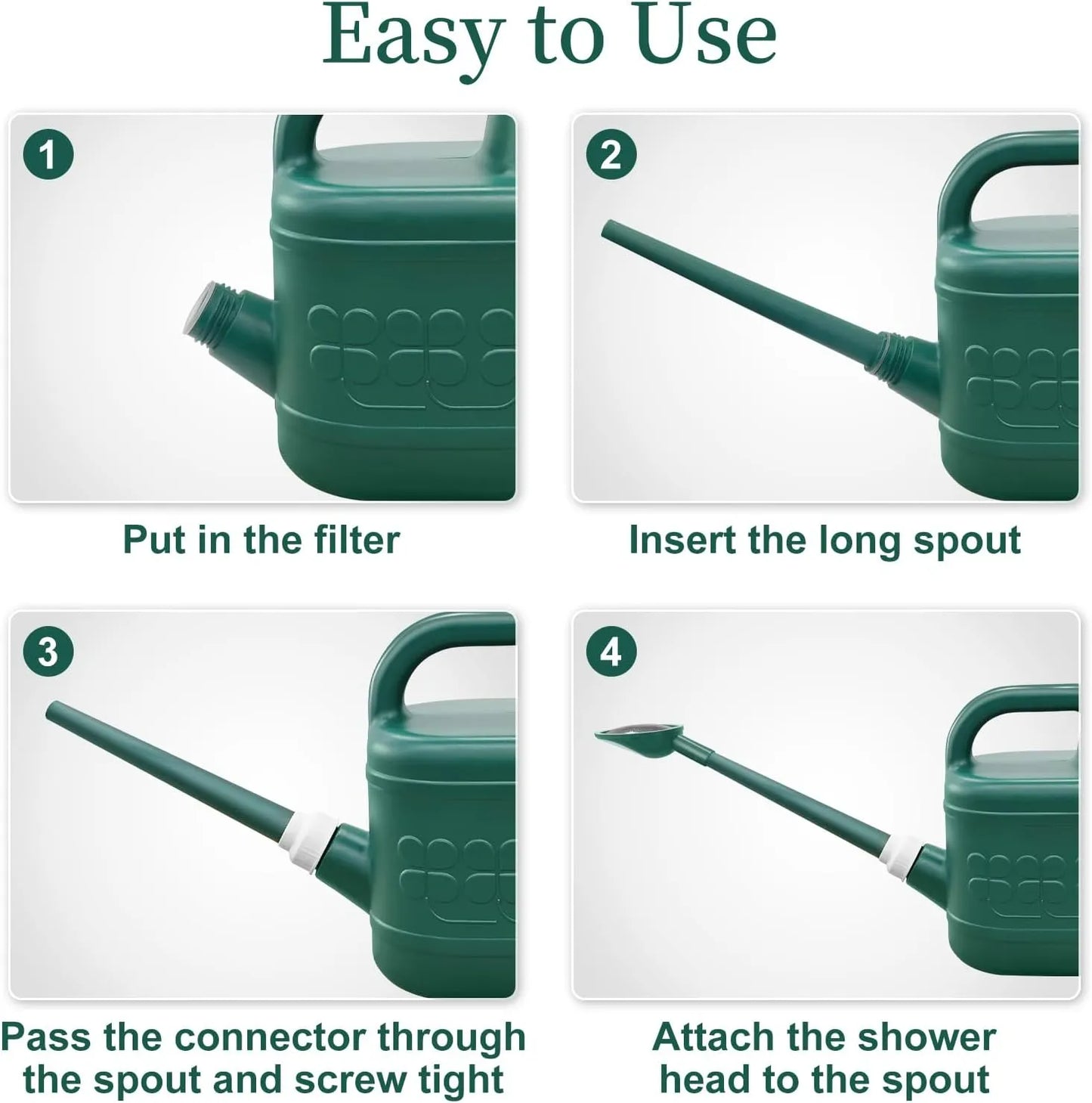 Easy to Use

1

Put in the filter

2

Insert the long spout

3

Pass the connector through the spout and screw tight

4

Attach the shower head to the spout