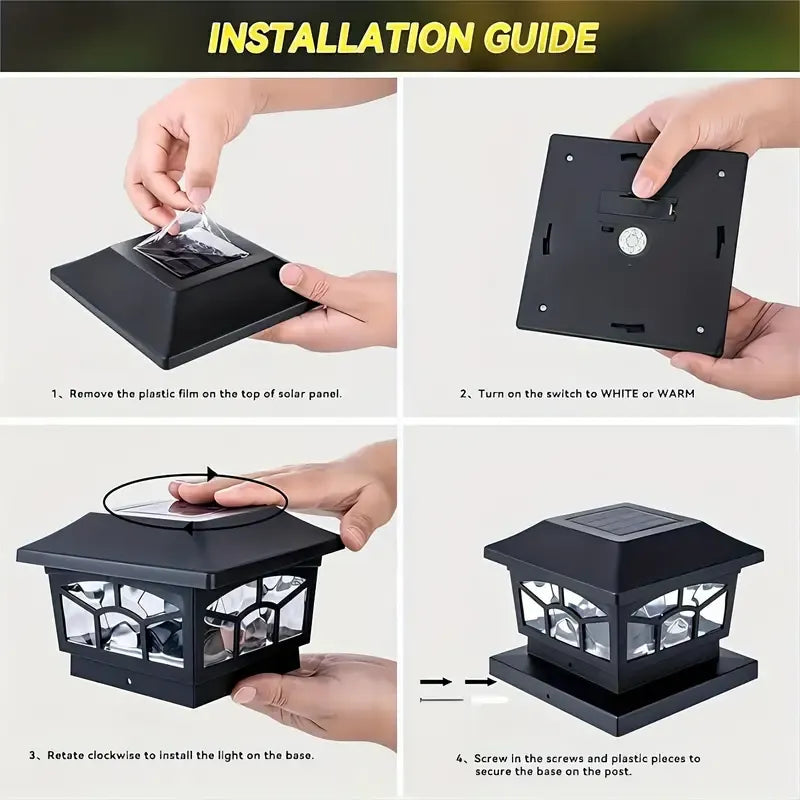 INSTALLATION GUIDE

1、Remove the plastic film on the top of solar panel.

2、Turn on the switch to WHITE or WARM

3、Retate clockwise to install the light on the base.

4、Screw in the screws and plastic pieces to secure the base on the post.