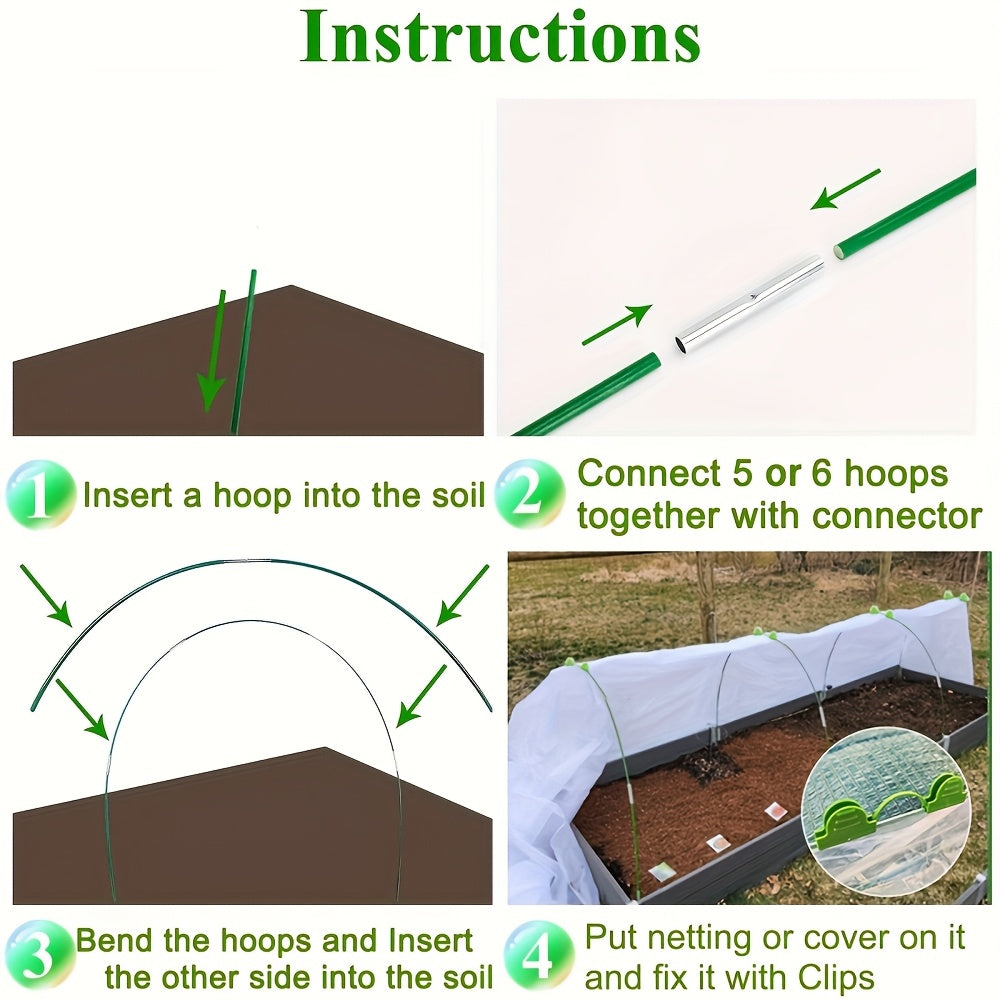 Instructions

1 Insert a hoop into the soil

2 Connect 5 or 6 hoops together with connector

3 Bend the hoops and Insert the other side into the soil

4 Put netting or cover on it and fix it with Clips