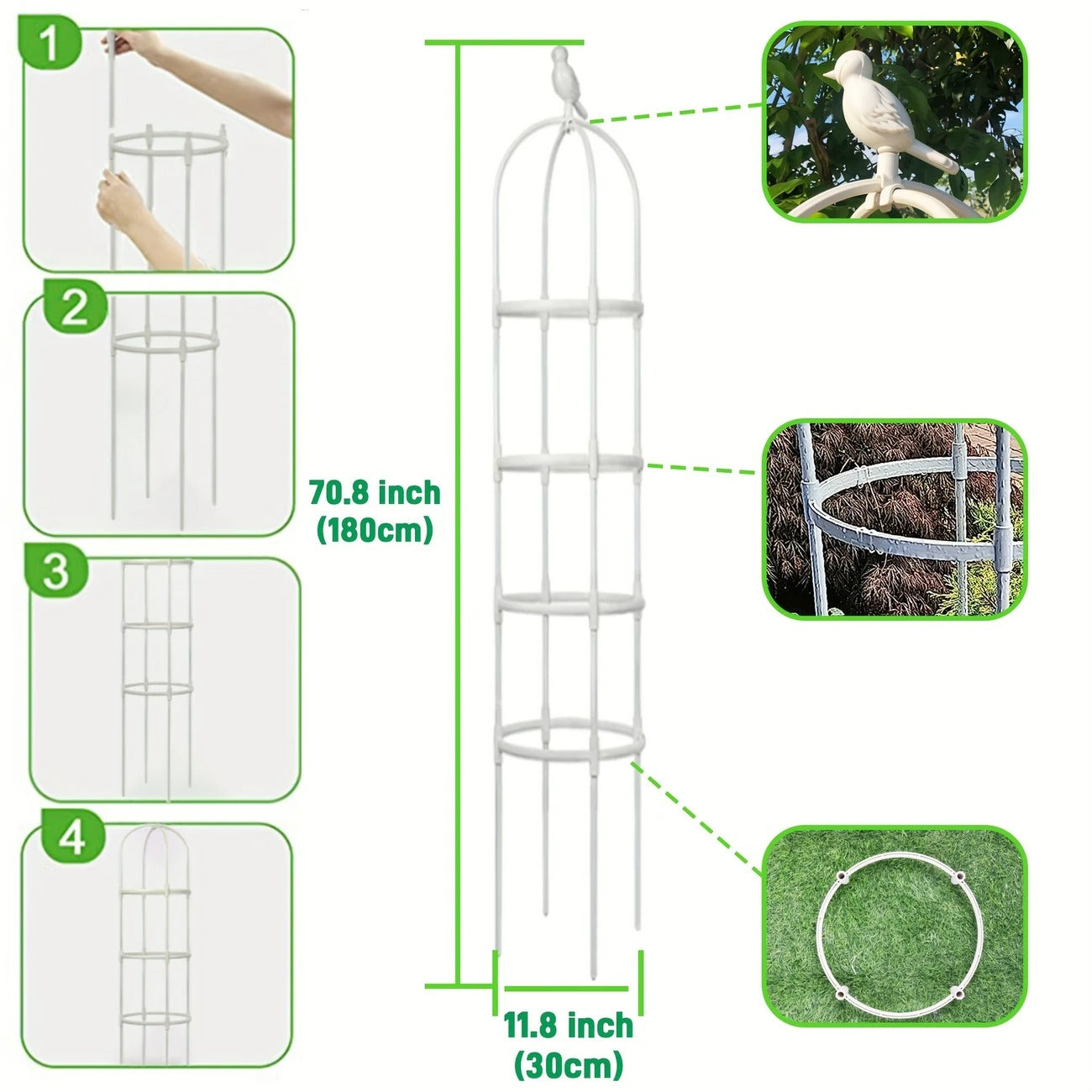 1

2

3

4

70.8 inch
(180cm)

11.8 inch
(30cm)