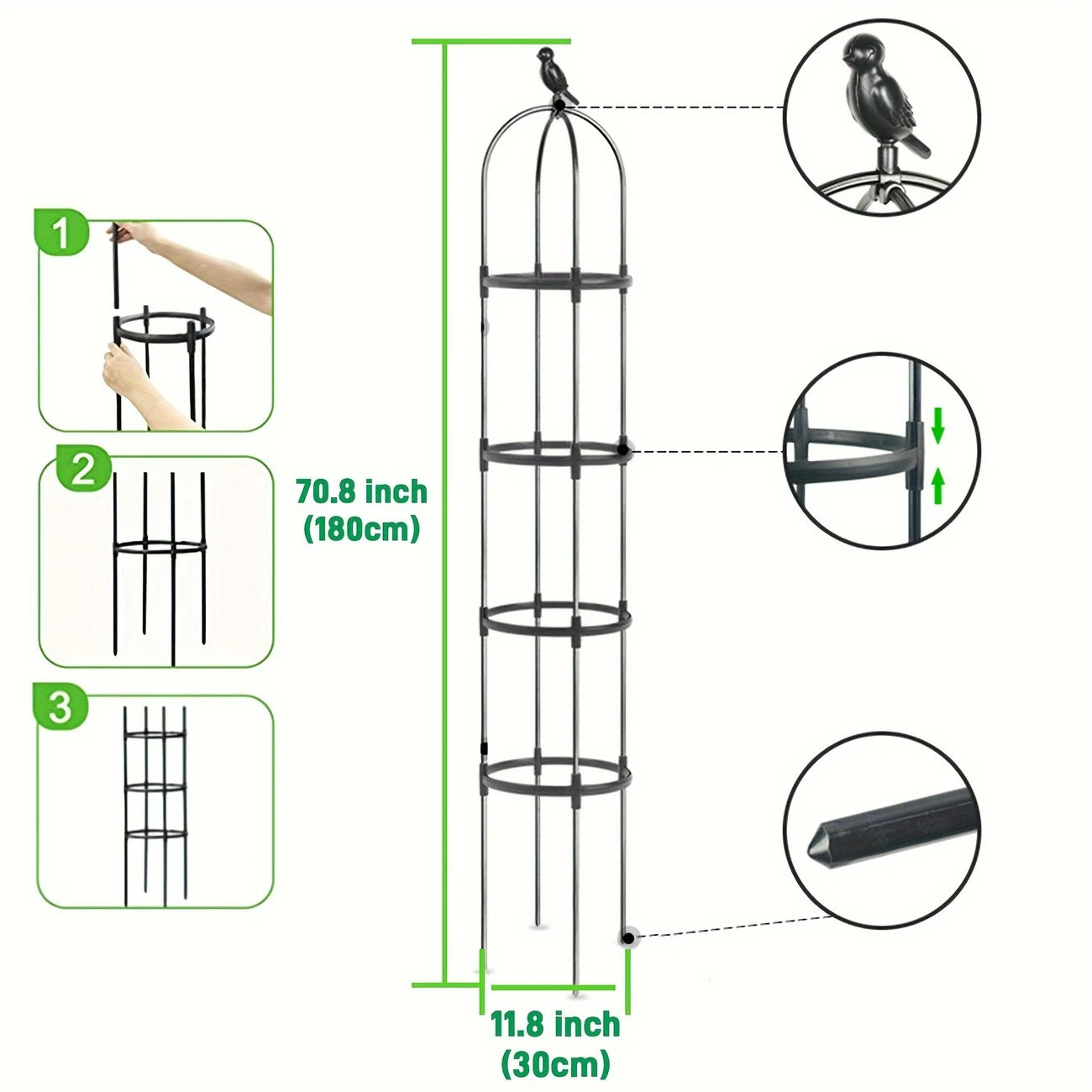 1

2

3

70.8 inch
(180cm)

11.8 inch
(30cm)