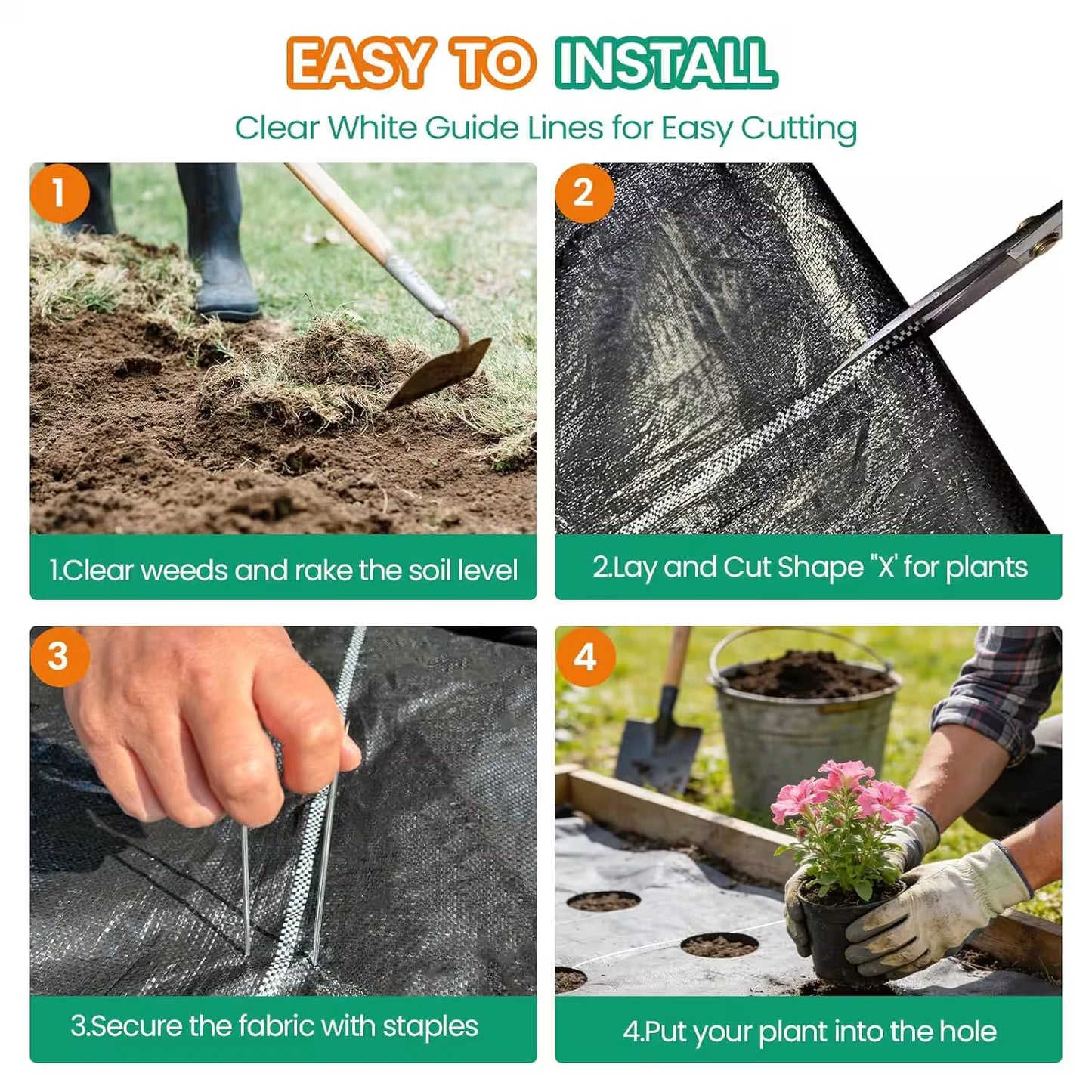 EASY TO INSTALL

Clear White Guide Lines for Easy Cutting

1

1.Clear weeds and rake the soil level

2

2.Lay and Cut Shape "X' for plants

3

3.Secure the fabric with staples

4

4.Put your plant into the hole