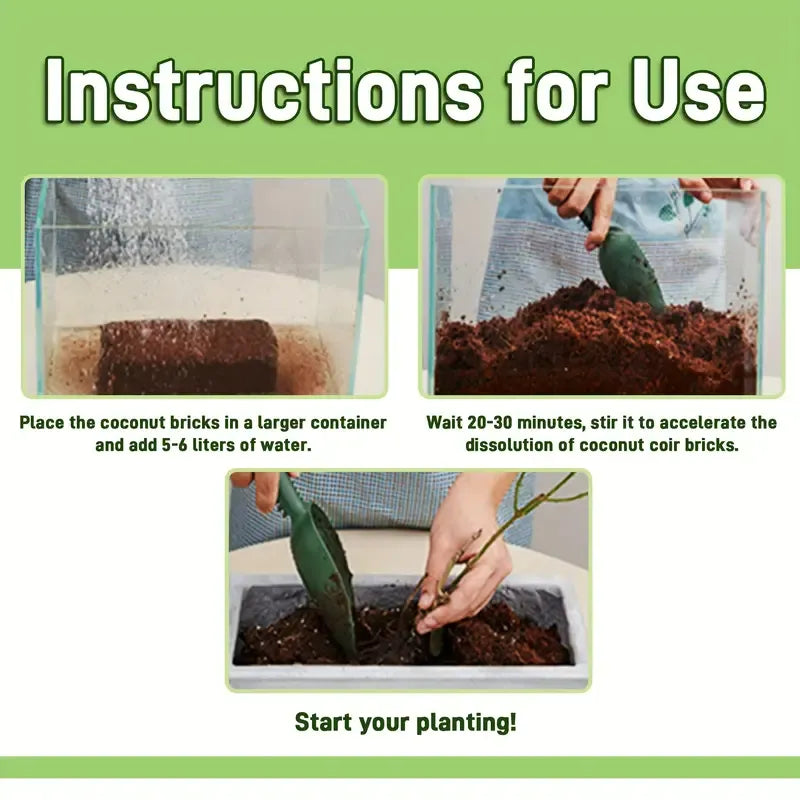 Instructions for Use

Place the coconut bricks in a larger container and add 5-6 liters of water.

Wait 20-30 minutes, stir it to accelerate the dissolution of coconut coir bricks.

Start your planting!